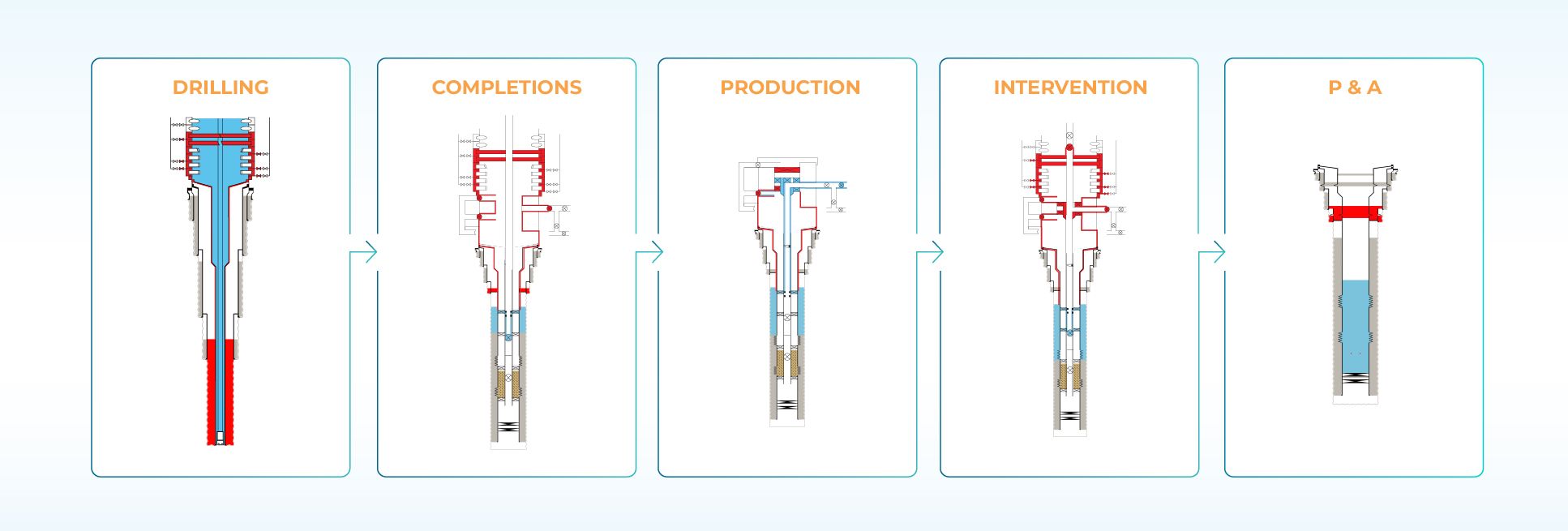 DRILLING

COMPLETIONS

PRODUCTION

INTERVENTION

P & A